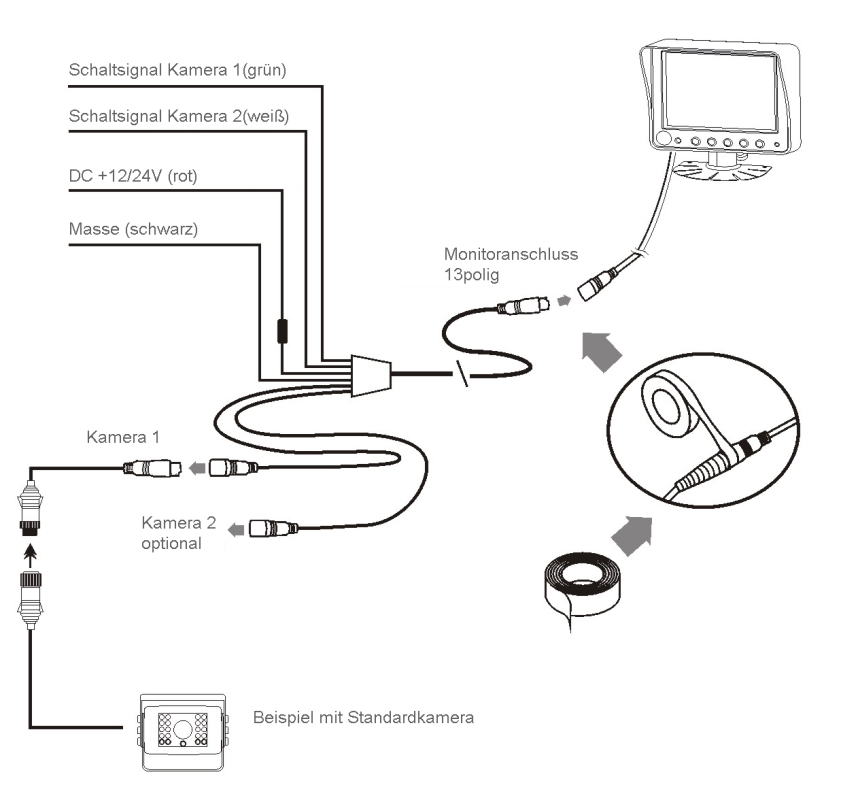 Schaltsignal Kamera 1(grün)

Schaltsignal Kamera 2(weiß)

DC +12/24V (rot)

Masse (schwarz)

Monitoranschluss
13polig

Kamera 1

Kamera 2
optional

Beispiel mit Standardkamera